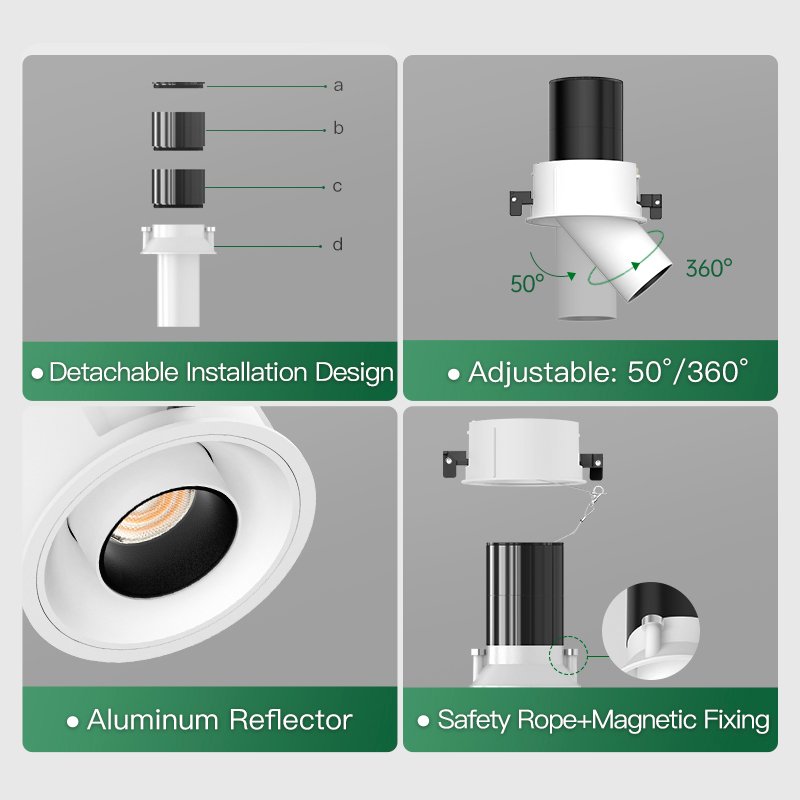 a
b
c
d

● Detachable Installation Design

50°
360°

● Adjustable: 50°/360°

● Aluminum Reflector

● Safety Rope+Magnetic Fixing