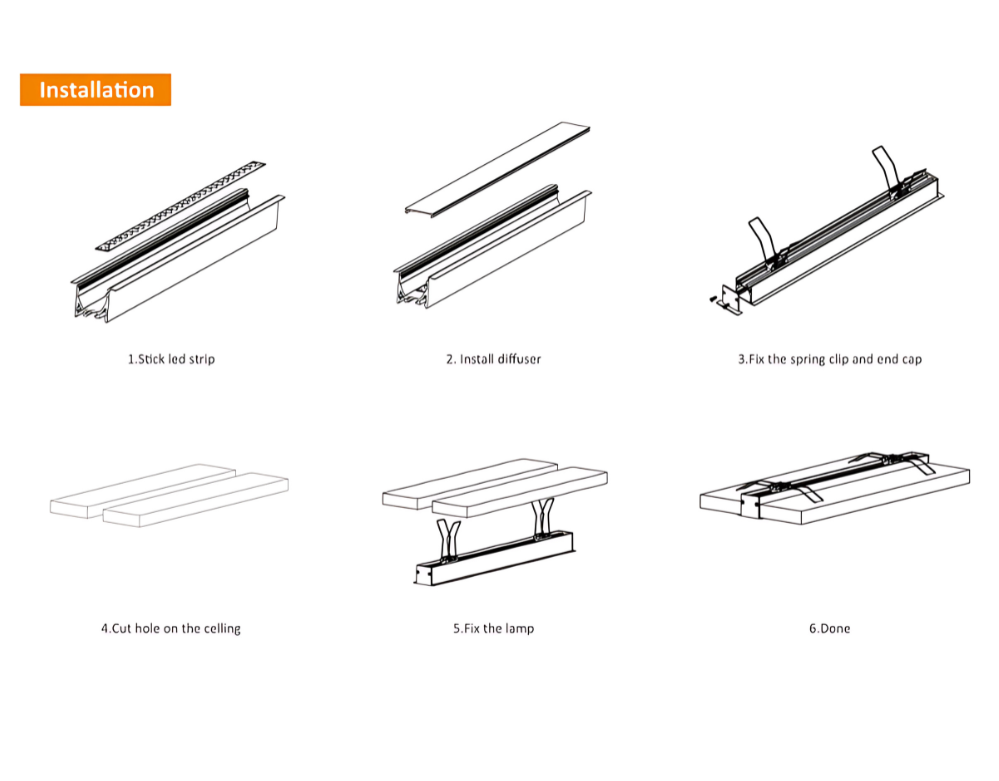 Installation

1.Stick led strip

2. Install diffuser

3.Fix the spring clip and end cap

4.Cut hole on the celling

5.Fix the lamp

6.Done