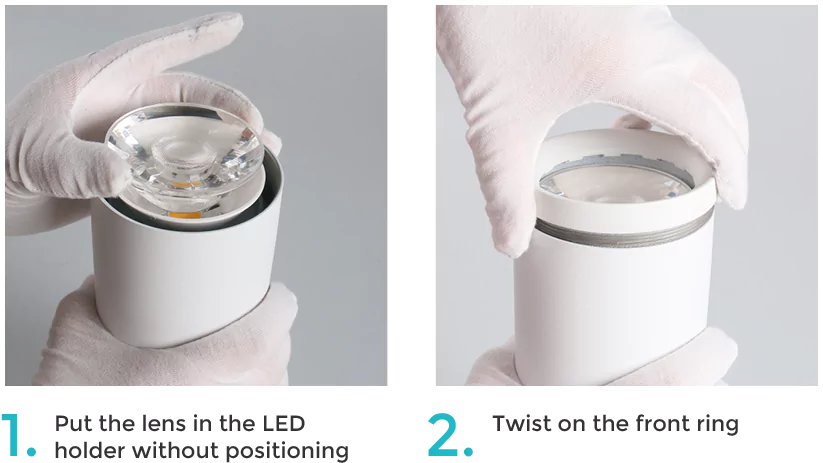 1. Put the lens in the LED holder without positioning

2. Twist on the front ring