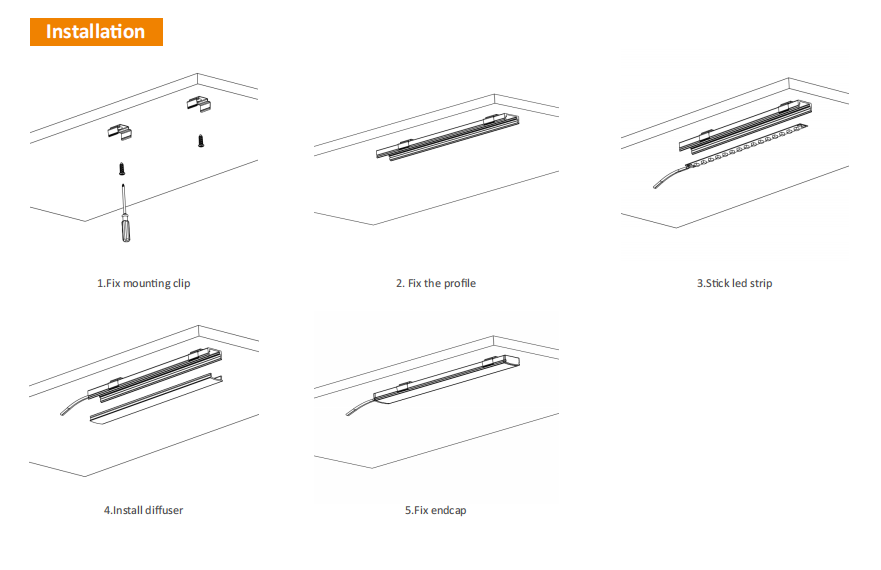 Installation

1.Fix mounting clip

2. Fix the profile

3.Stick led strip

4.Install diffuser

5.Fix endcap