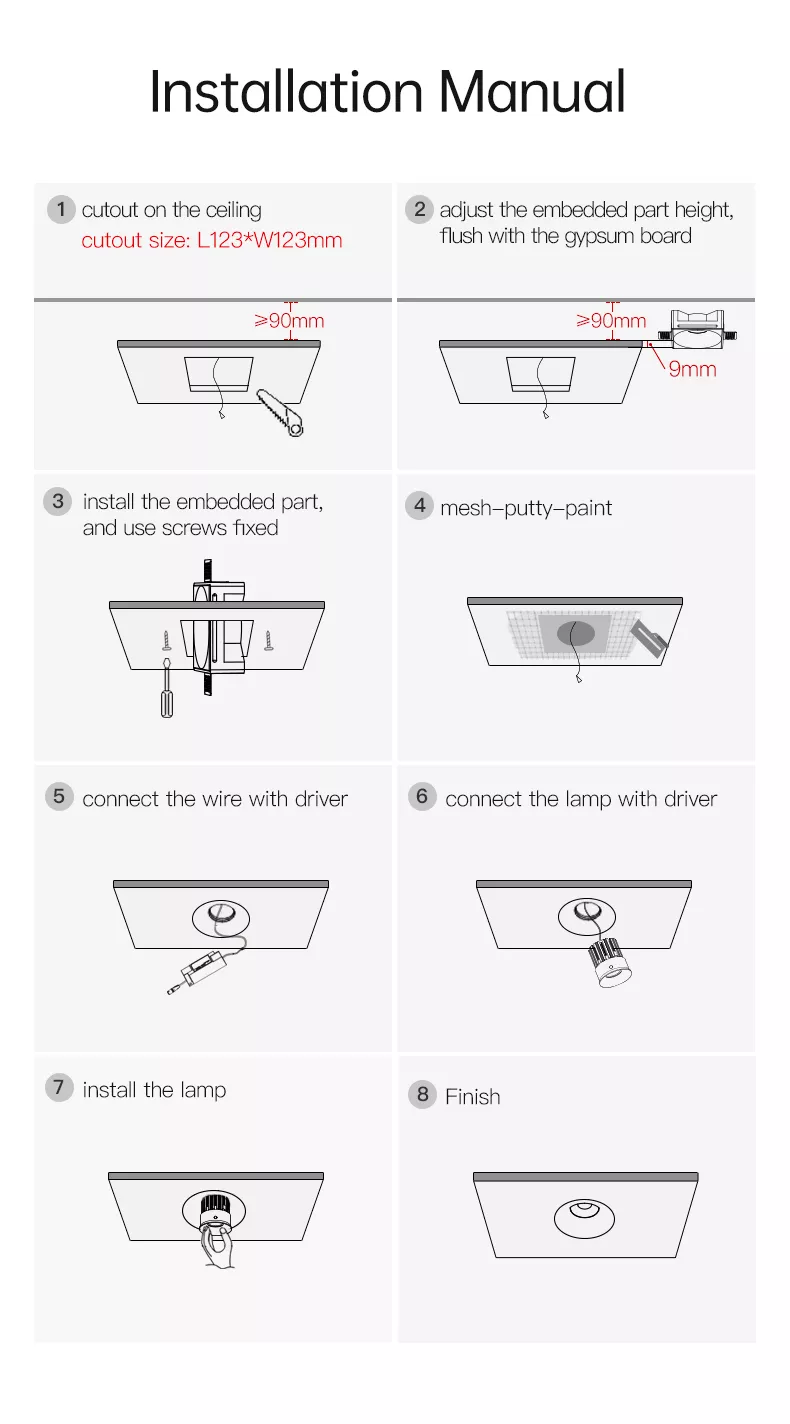 Installation Manual

1 cutout on the ceiling
cutout size: L123*W123mm

≥90mm

2 adjust the embedded part height, flush with the gypsum board

≥90mm

9mm

3 install the embedded part, and use screws fixed

4 mesh–putty–paint

5 connect the wire with driver

6 connect the lamp with driver

7 install the lamp

8 Finish